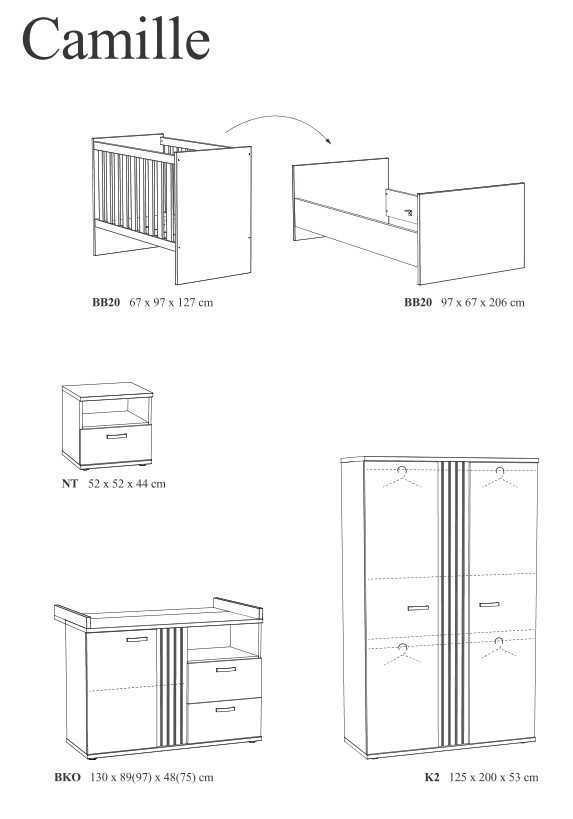 Camille

BB20 67 x 97 x 127 cm

BB20 97 x 67 x 206 cm

NT 52 x 52 x 44 cm

BKO 130 x 89(97) x 48(75) cm

K2 125 x 200 x 53 cm