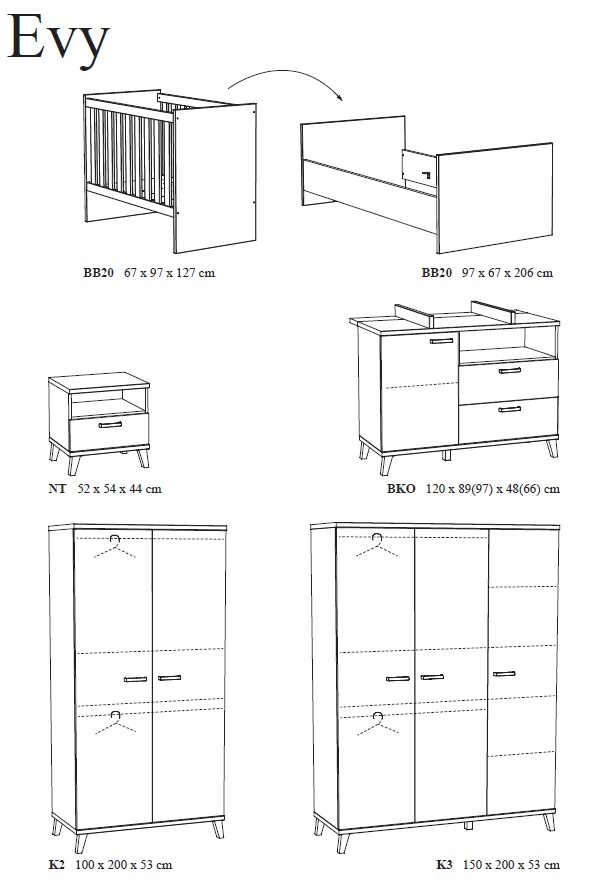 Evy

BB20 67 x 97 x 127 cm

BB20 97 x 67 x 206 cm

NT 52 x 54 x 44 cm

BKO 120 x 89(97) x 48(66) cm

K2 100 x 200 x 53 cm

K3 150 x 200 x 53 cm