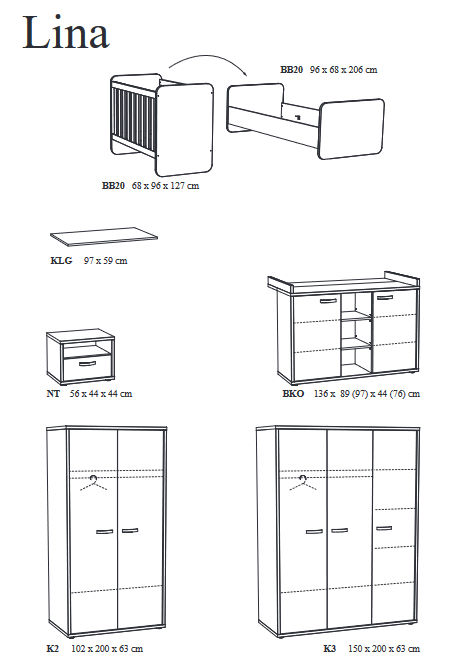 Lina

BB20 96 x 68 x 206 cm

BB20 68 x 96 x 127 cm

KLG 97 x 59 cm

NT 56 x 44 x 44 cm

BKO 136 x 89 (97) x 44 (76) cm

K2 102 x 200 x 63 cm

K3 150 x 200 x 63 cm