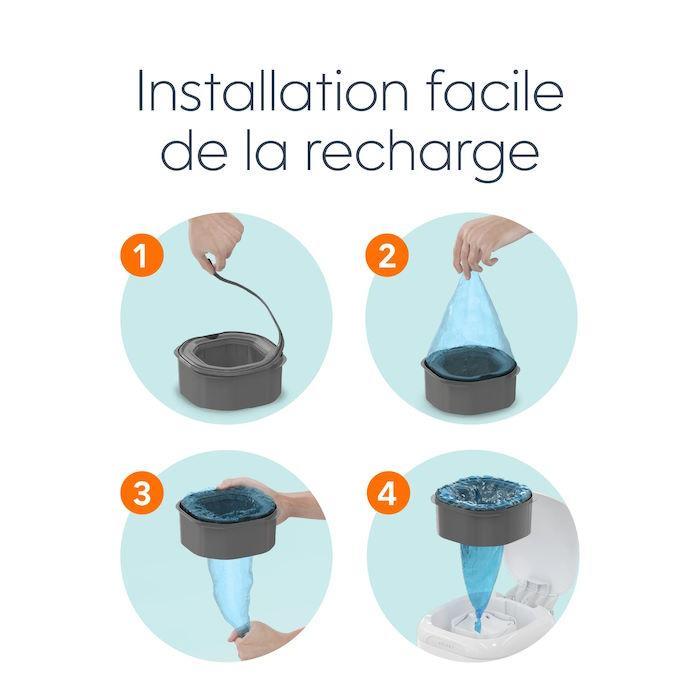 Installation facile de la recharge

1

2

3

4