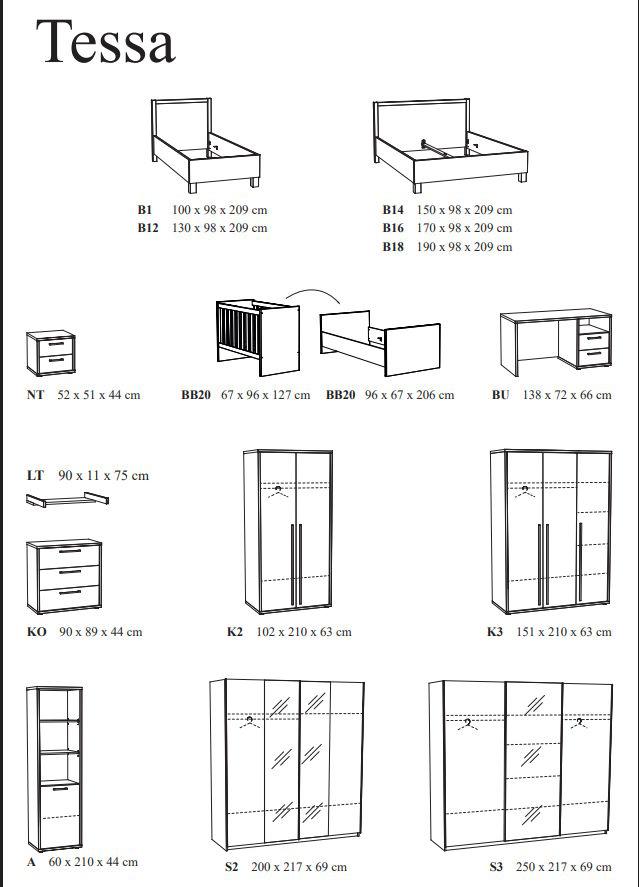 Tessa

B1 100 x 98 x 209 cm
B12 130 x 98 x 209 cm

B14 150 x 98 x 209 cm
B16 170 x 98 x 209 cm
B18 190 x 98 x 209 cm

NT 52 x 51 x 44 cm

BB20 67 x 96 x 127 cm

BB20 96 x 67 x 206 cm

BU 138 x 72 x 66 cm

LT 90 x 11 x 75 cm

KO 90 x 89 x 44 cm

K2 102 x 210 x 63 cm

K3 151 x 210 x 63 cm

A 60 x 210 x 44 cm

S2 200 x 217 x 69 cm

S3 250 x 217 x 69 cm